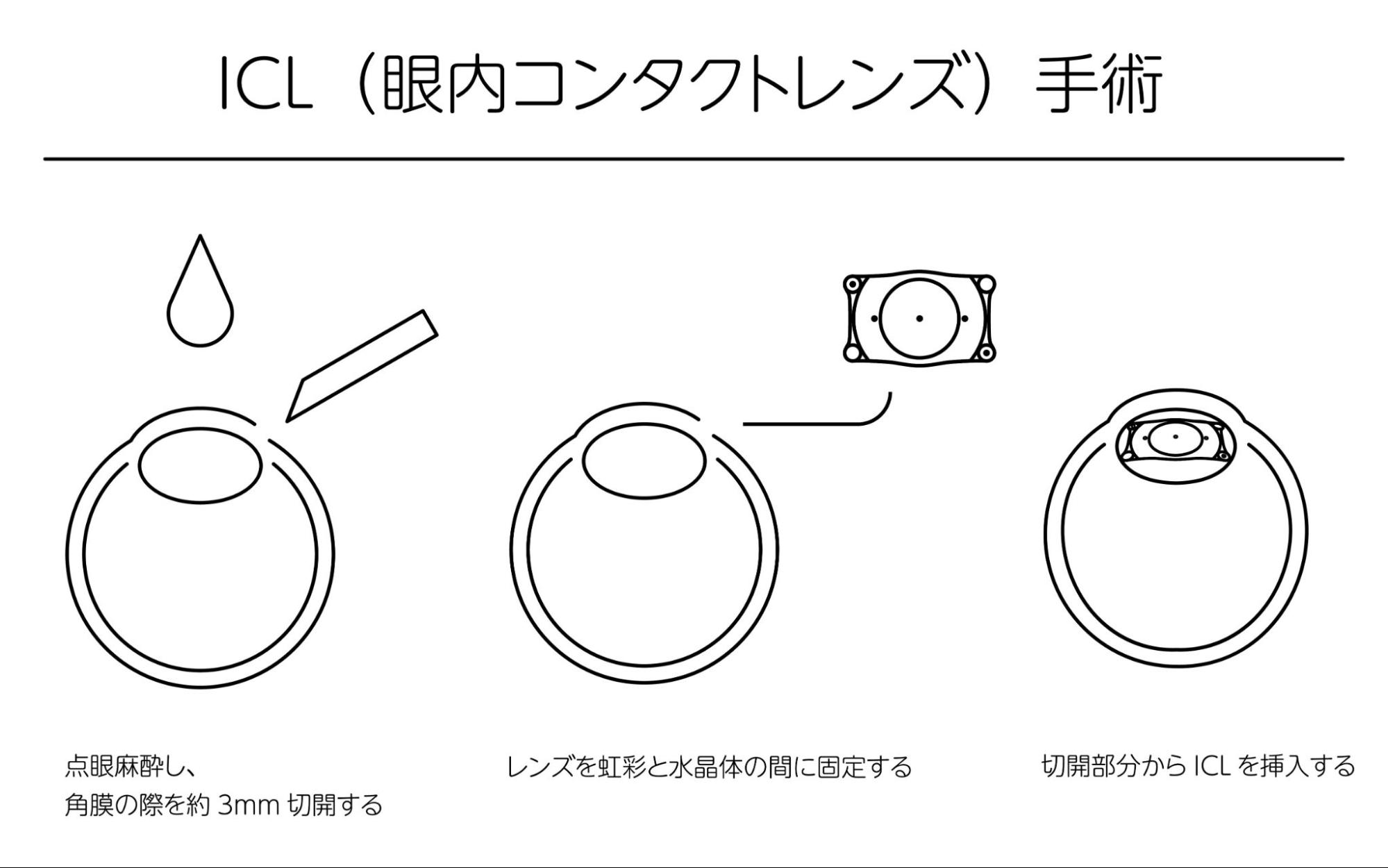 ICL（眼内コンタクトレンズ）手術

点眼麻酔し、
角膜の際を約 3mm 切開する

レンズを虹彩と水晶体の間に固定する

切開部分から ICL を挿入する