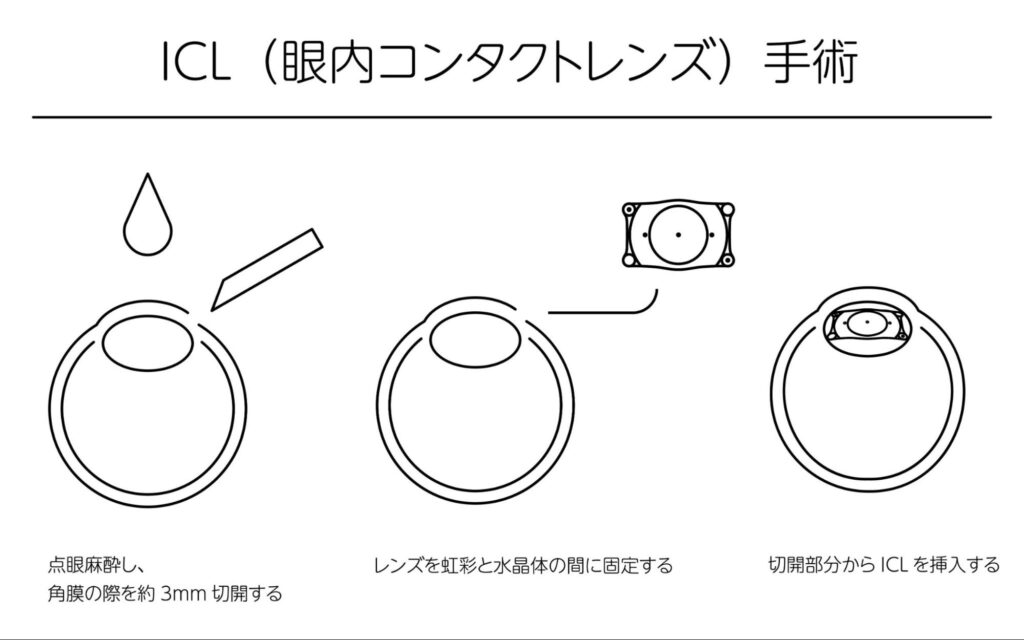 ICL（眼内コンタクトレンズ）手術

点眼麻酔し、
角膜の際を約 3mm 切開する

レンズを虹彩と水晶体の間に固定する

切開部分から ICL を挿入する